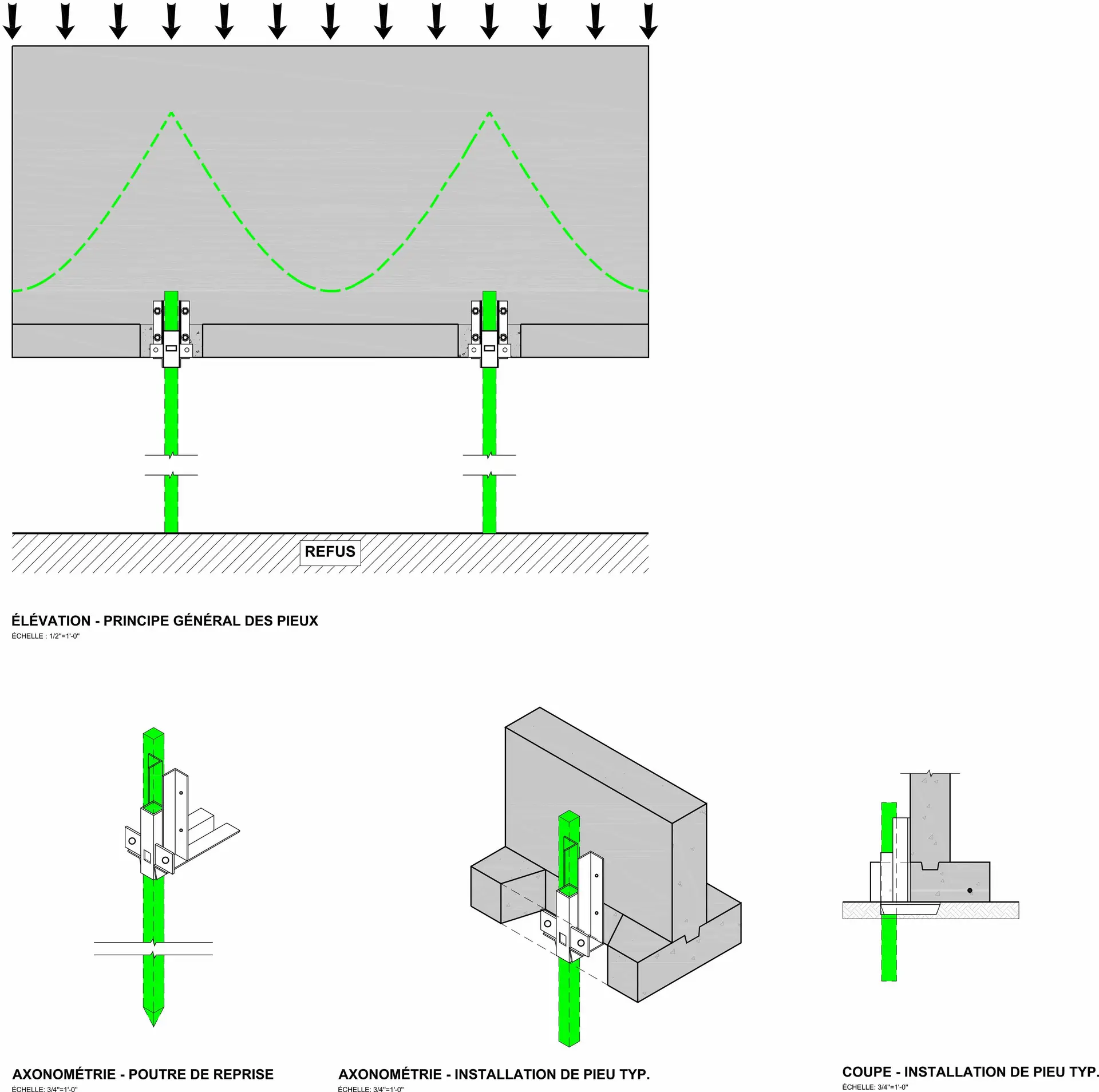 REFUS

ÉLÉVATION - PRINCIPE GÉNÉRAL DES PIEUX
ÉCHELLE : 1/2"=1'-0"

AXONOMÉTRIE - POUTRE DE REPRISE
ÉCHELLE: 3/4"=1'-0"

AXONOMÉTRIE - INSTALLATION DE PIEU TYP.
ÉCHELLE: 3/4"=1'-0"

COUPE - INSTALLATION DE PIEU TYP.
ÉCHELLE: 3/4"=1'-0"